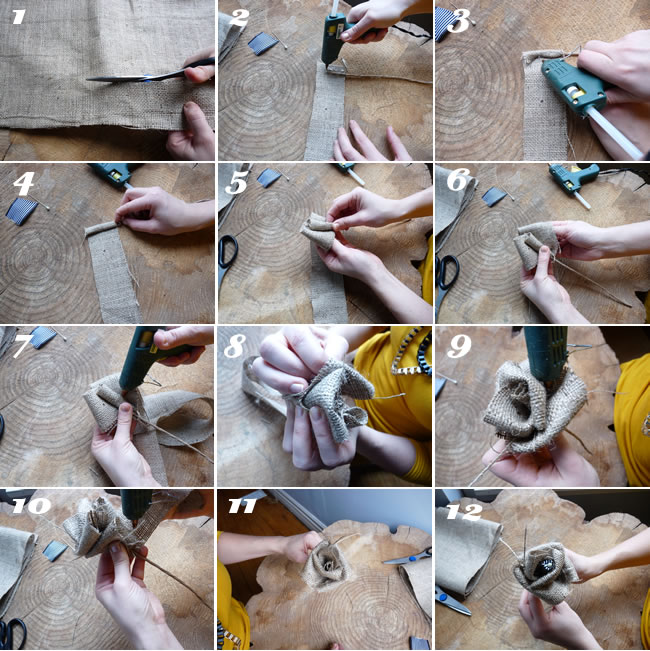 1
2
3
4
5
6
7
8
9
10
11
12