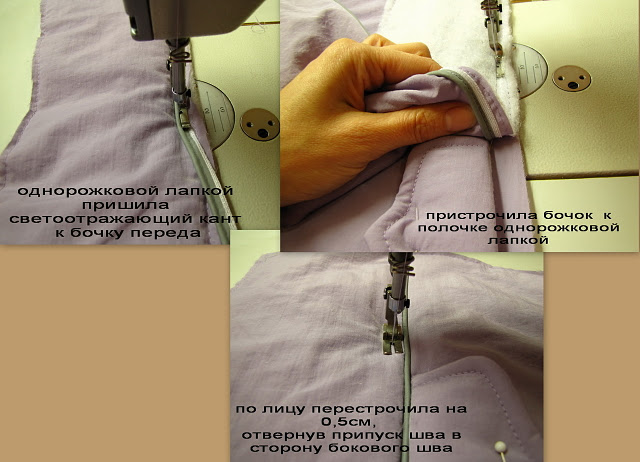 однорожковой лапкой пришила светоотражающий кант к бочку переда

пристрочила бочок к полочке однорожковой лапкой

по лицу перестрочила на 0,5см, отвернув припуск шва в сторону бокового шва