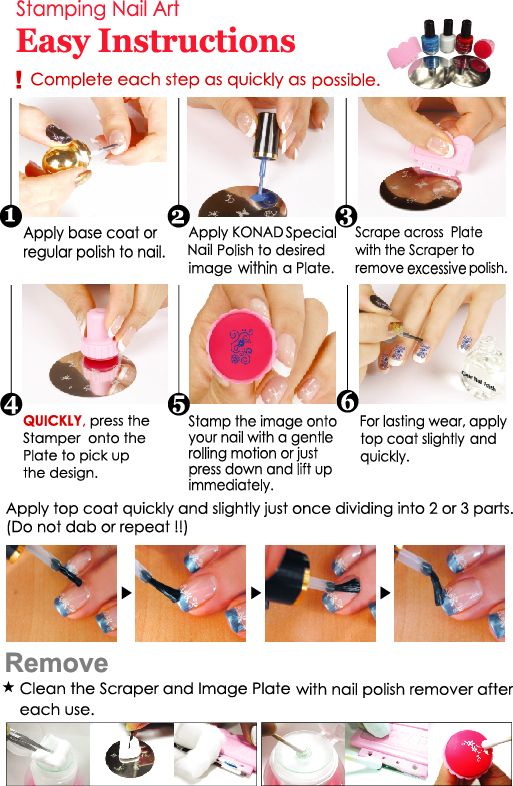 Stamping Nail Art
Easy Instructions
! Complete each step as quickly as possible.

1 Apply base coat or regular polish to nail.

2 Apply KONAD Special Nail Polish to desired image within a Plate.

3 Scrape across Plate with the Scraper to remove excessive polish.

4 QUICKLY, press the Stamper onto the Plate to pick up the design.

5 Stamp the image onto your nail with a gentle rolling motion or just press down and lift up immediately.

6 For lasting wear, apply top coat slightly and quickly.

Apply top coat quickly and slightly just once dividing into 2 or 3 parts. (Do not dab or repeat !!)

Remove
★ Clean the Scraper and Image Plate with nail polish remover after each use.