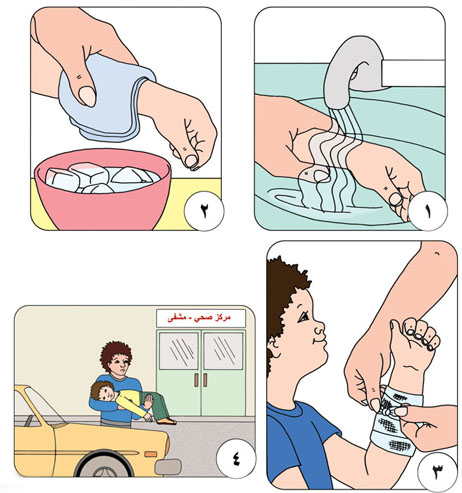 ١

٢

٣

مركز صحي - مشفى

٤