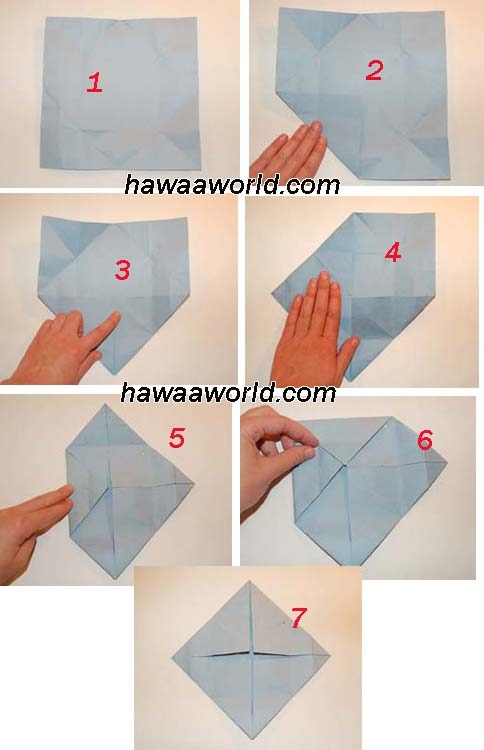 1

2

hawaaworld.com

3

4

hawaaworld.com

5

6

7