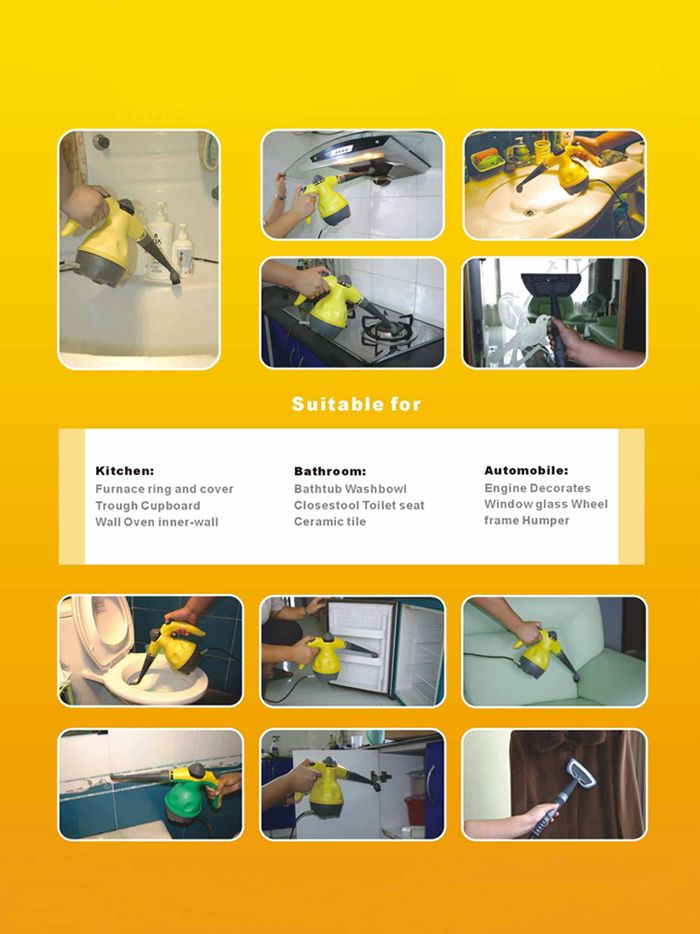 Suitable for

Kitchen:
Furnace ring and cover
Trough Cupboard
Wall Oven inner-wall

Bathroom:
Bathtub Washbowl
Closestool Toilet seat
Ceramic tile

Automobile:
Engine Decorates
Window glass Wheel
frame Humper