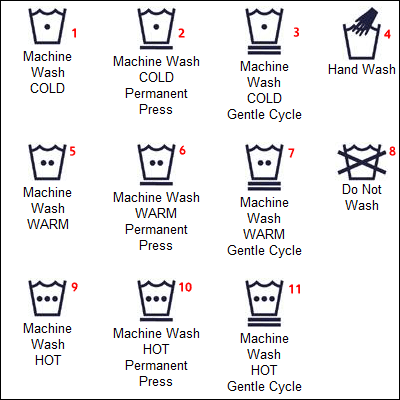 1
Machine Wash COLD

2
Machine Wash COLD Permanent Press

3
Machine Wash COLD Gentle Cycle

4
Hand Wash

5
Machine Wash WARM

6
Machine Wash WARM Permanent Press

7
Machine Wash WARM Gentle Cycle

8
Do Not Wash

9
Machine Wash HOT

10
Machine Wash HOT Permanent Press

11
Machine Wash HOT Gentle Cycle