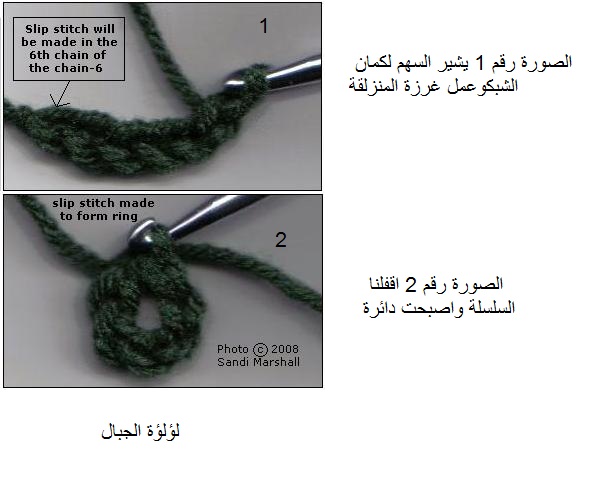 Slip stitch will be made in the 6th chain of the chain-6

1

الصورة رقم 1 يشير السهم لكمان الشبكوعمل غرزة المنزلقة

slip stitch made to form ring

2

Photo © 2008
Sandi Marshall

الصورة رقم 2 اقفلنا السلسلة واصبحت دائرة

لؤلؤة الجبال