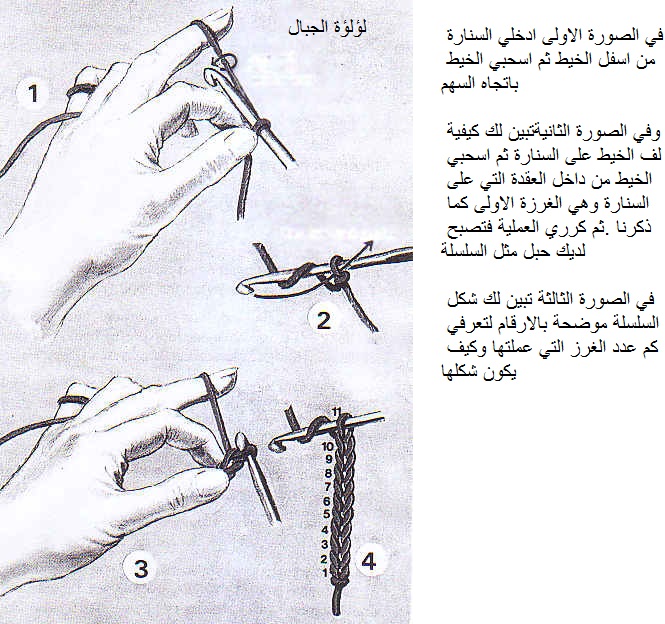 لؤلؤة الجبال

1

2

3

11
10
9
8
7
6
5
4
3
2
1

4

في الصورة الاولى ادخلي السنارة من اسفل الخيط ثم اسحبي الخيط باتجاه السهم

وفي الصورة الثانيةتبين لك كيفية لف الخيط على السنارة ثم اسحبي الخيط من داخل العقدة التي على السنارة وهي الغرزة الاولى كما ذكرنا .ثم كرري العملية فتصبح لديك حبل مثل السلسلة

في الصورة الثالثة تبين لك شكل السلسلة موضحة بالارقام لتعرفي كم عدد الغرز التي عملتها وكيف يكون شكلها