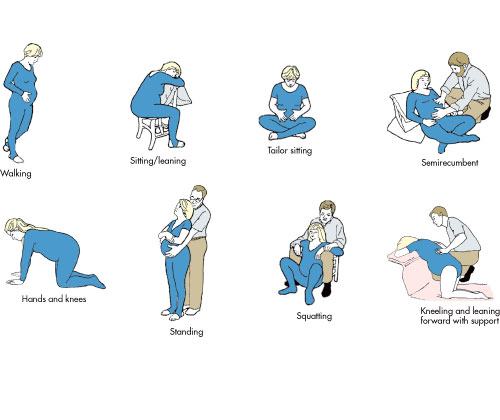 Walking

Sitting/leaning

Tailor sitting

Semirecumbent

Hands and knees

Standing

Squatting

Kneeling and leaning forward with support